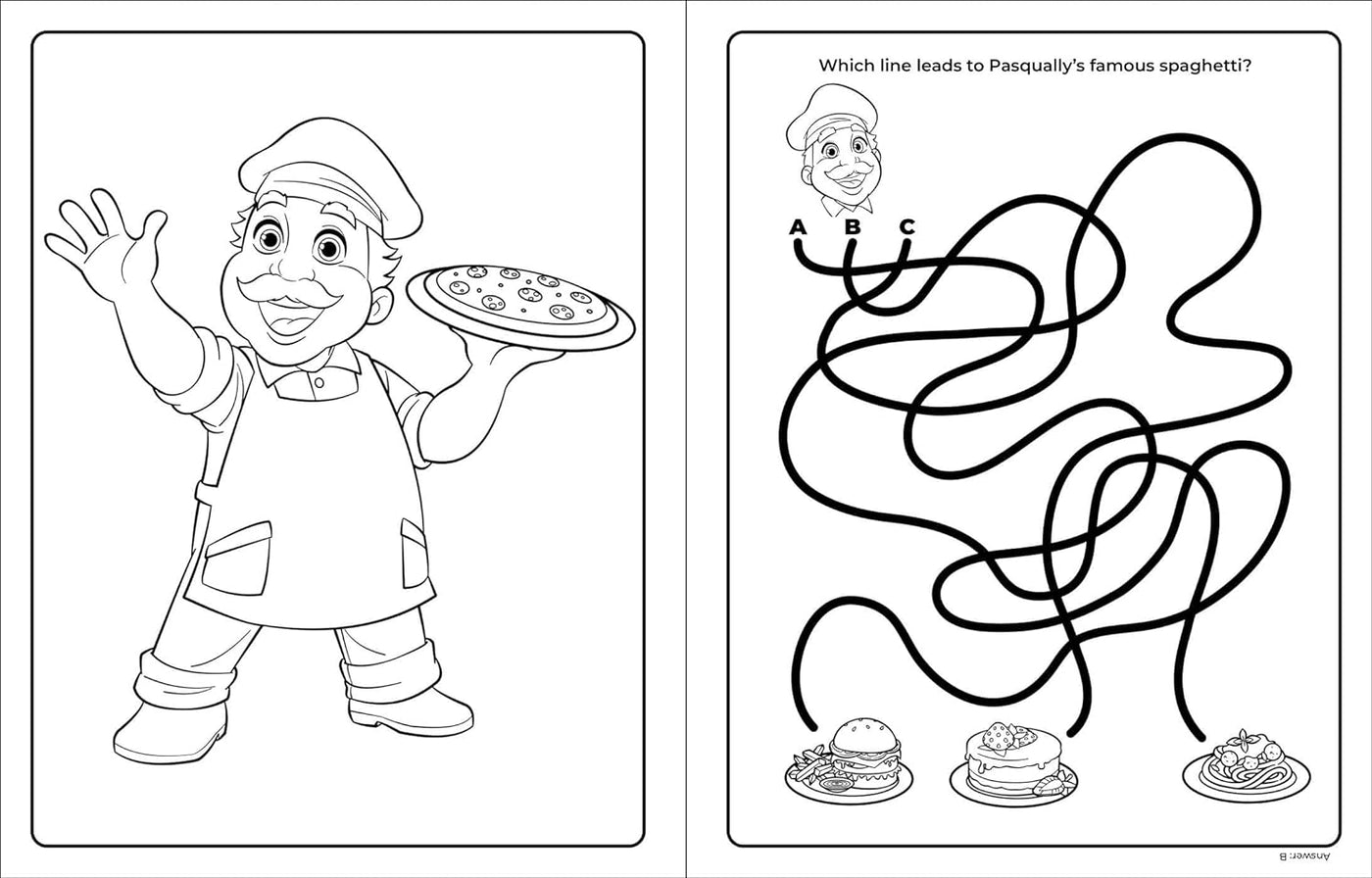 Which line leads to Pasqually's famous spaghetti?

A B C

Answer: B